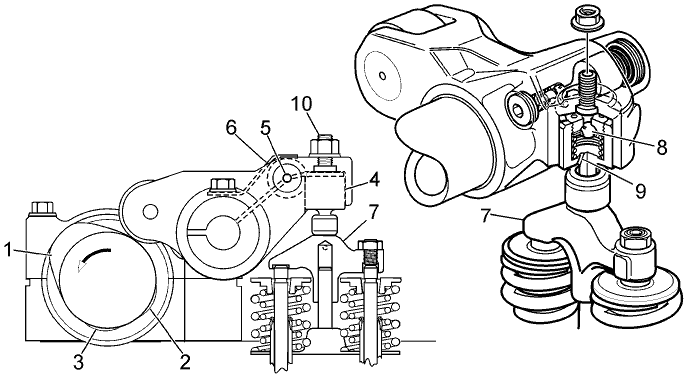 10
6
5
4
7
1
3
2
8
9
7