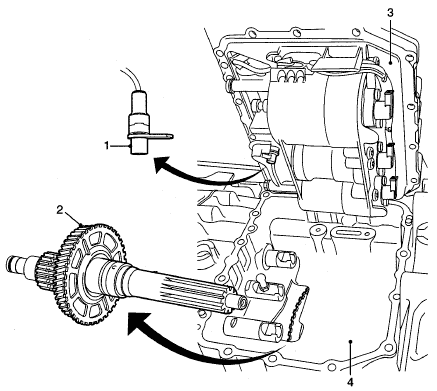 3
1
2
4