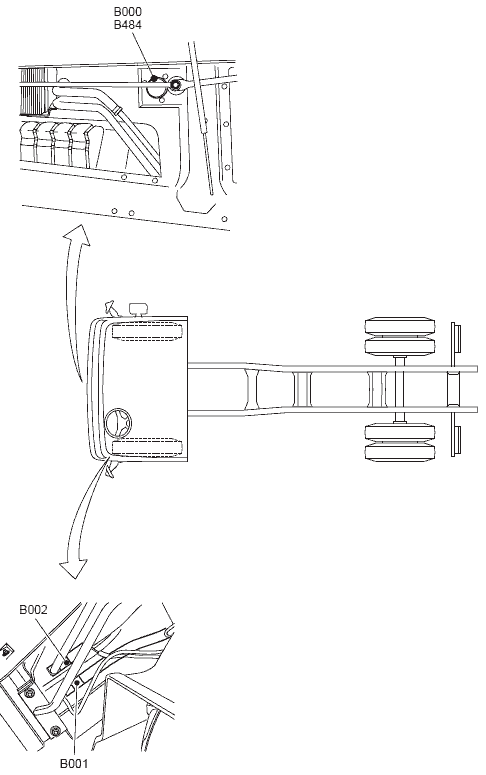 B000
B484

B002

B001