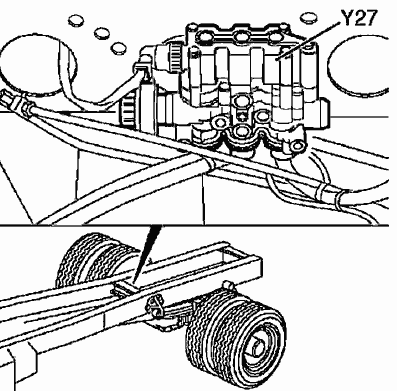 Y27