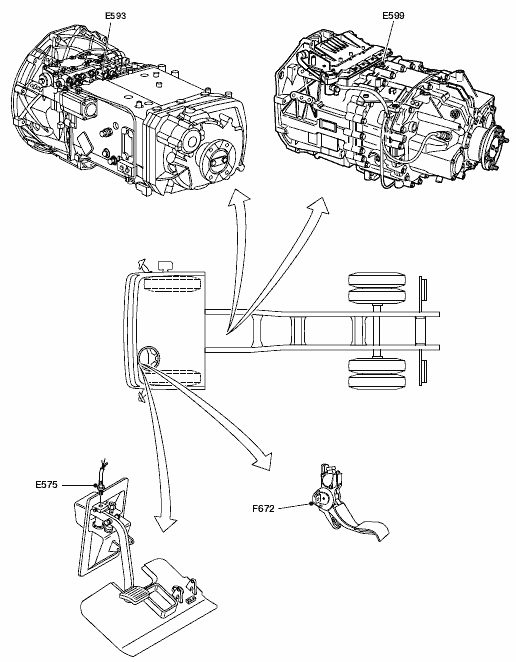 E593

E599

E575

F672