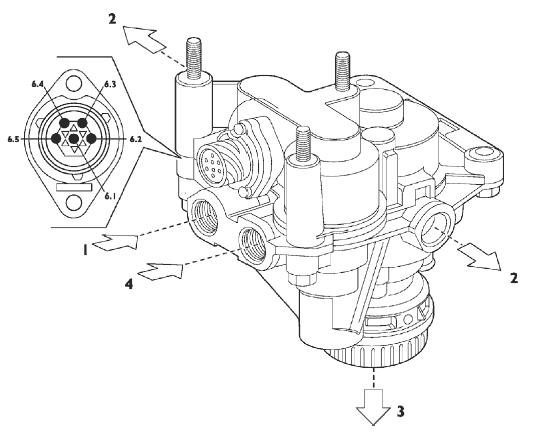 2
6.4
6.3
6.5
6.2
6.1
1
4
2
3