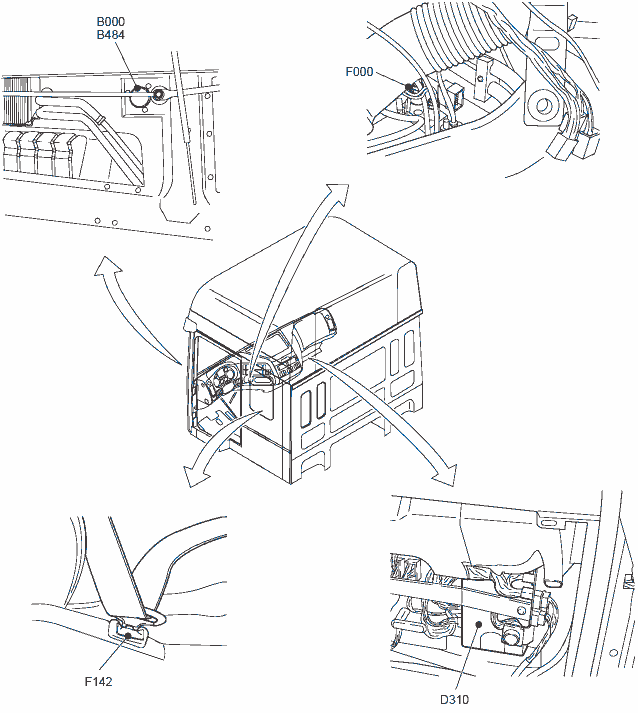 B000
B484

F000

F142

D310