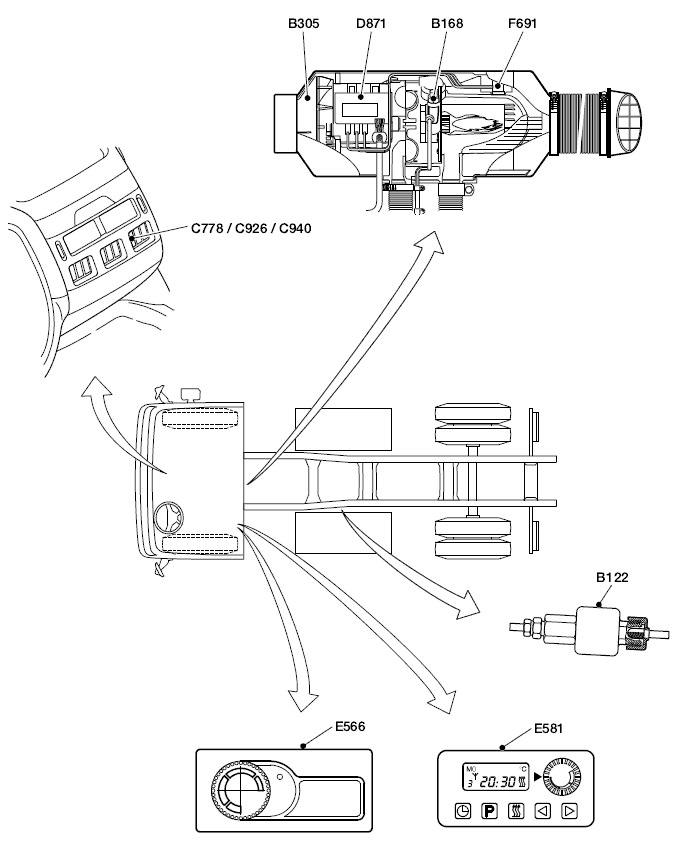 B305
D871
B168
F691
C778 / C926 / C940
B122
E566
E581
MO
3
20:30
C
P