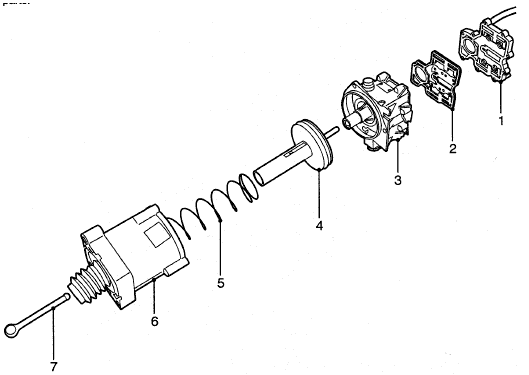 1
2
3
4
5
6
7