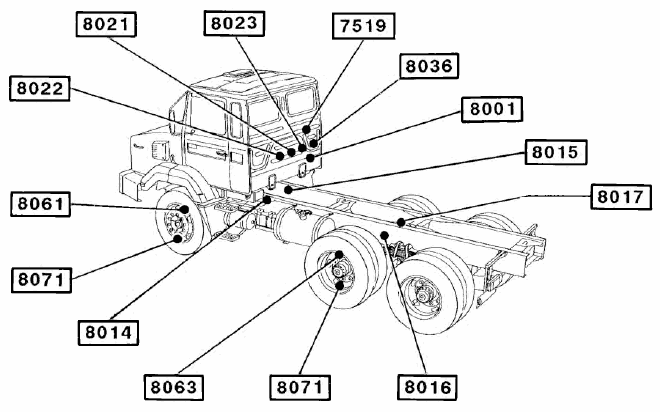 8021
8023
7519
8036
8022
8001
8015
8017
8061
8071
8014
8063
8071
8016