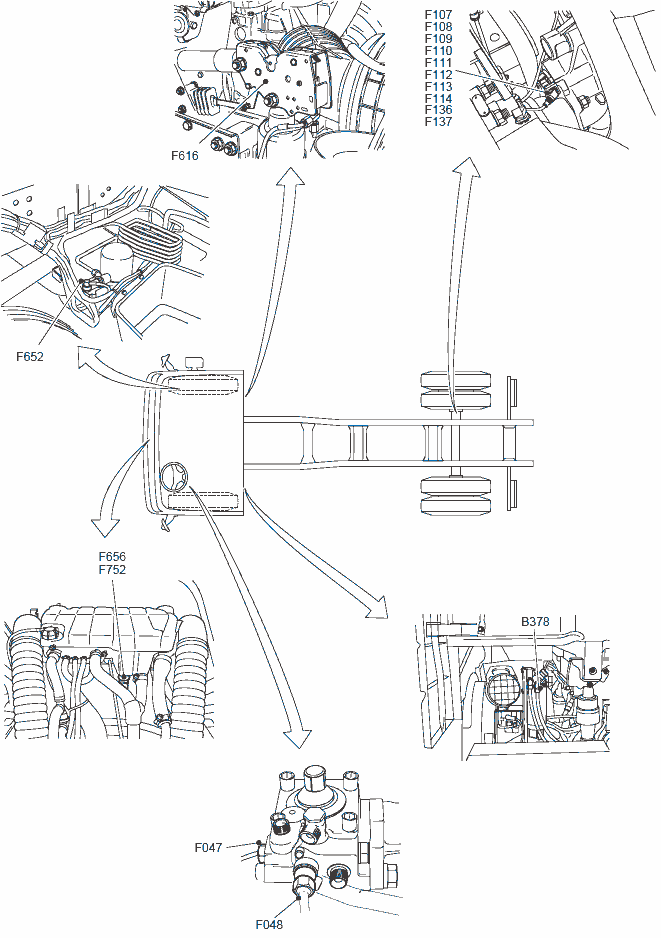 F616

F107
F108
F109
F110
F111
F112
F113
F114
F136
F137

F652

F656
F752

B378

F047

F048