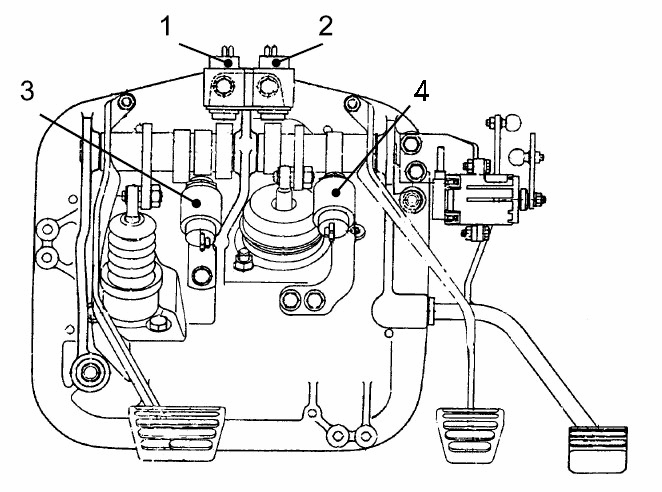 1
2
3
4