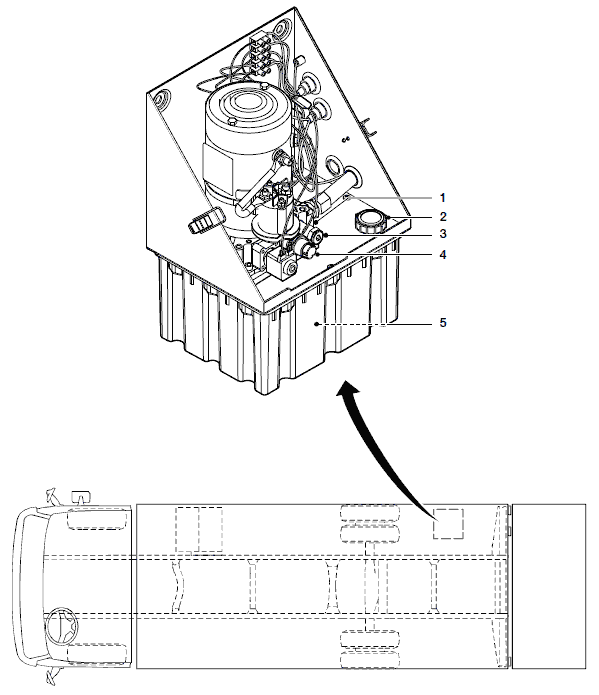 1
2
3
4
5