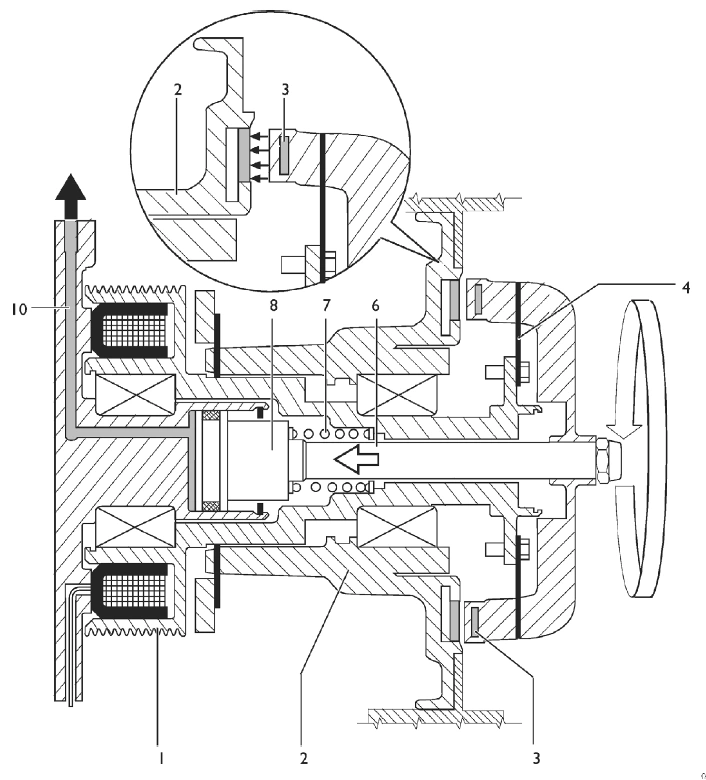 2
3
10
8
7
6
4
1
2
3