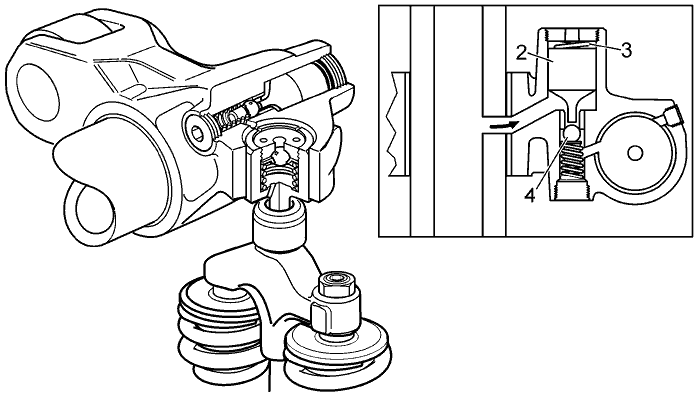 2
3
4