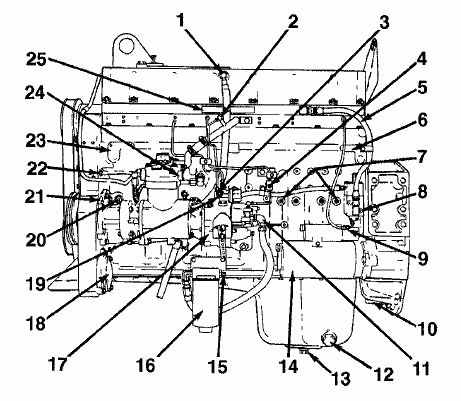 1
2
3
4
5
6
7
8
9
10
11
12
13
14
15
16
17
18
19
20
21
22
23
24
25