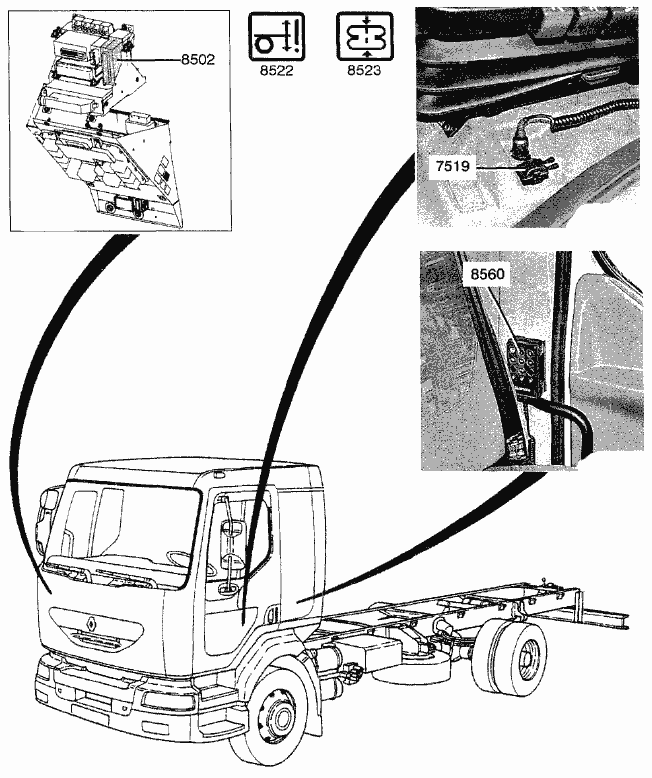 8502

8522

8523

7519

8560