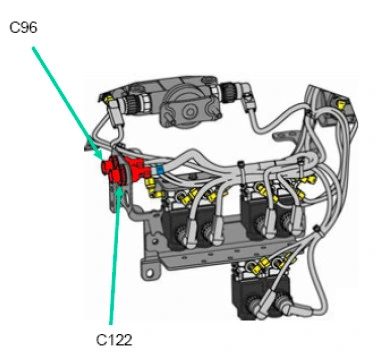 C96

C122