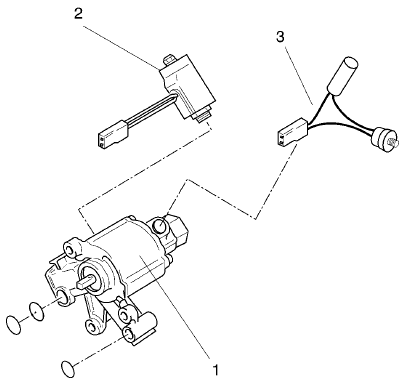 2
3
1