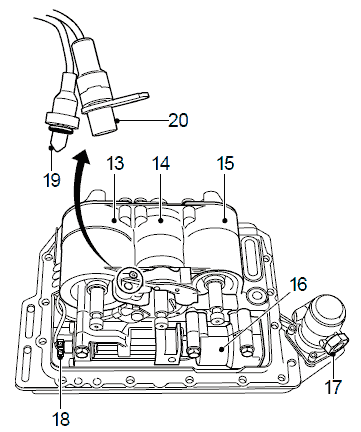 20
19
13
14
15
16
17
18