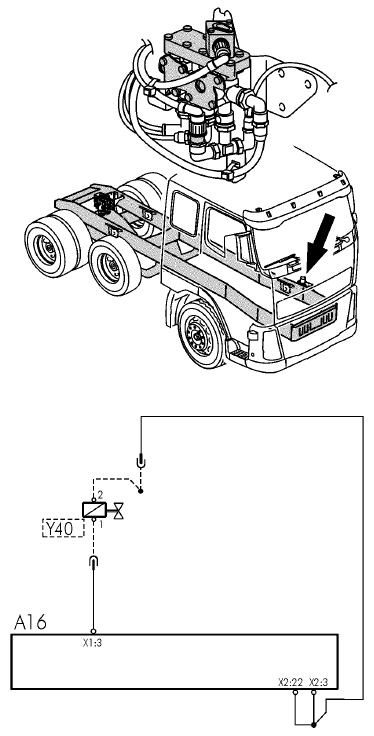 2
Y40
1
A16
X1:3
X2:22
X2:3