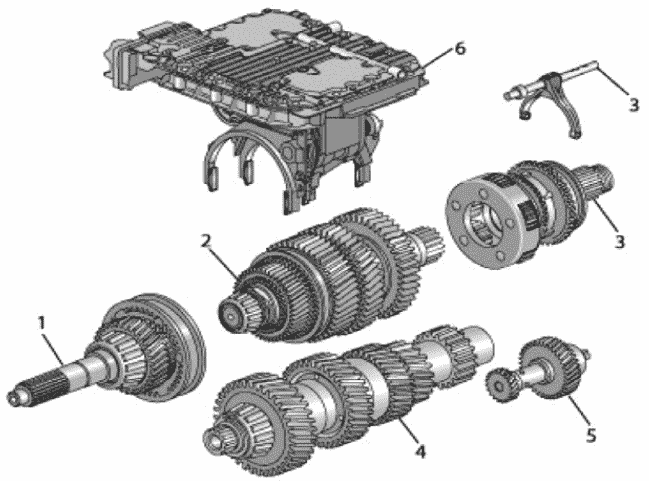 6
3
3
2
1
4
5