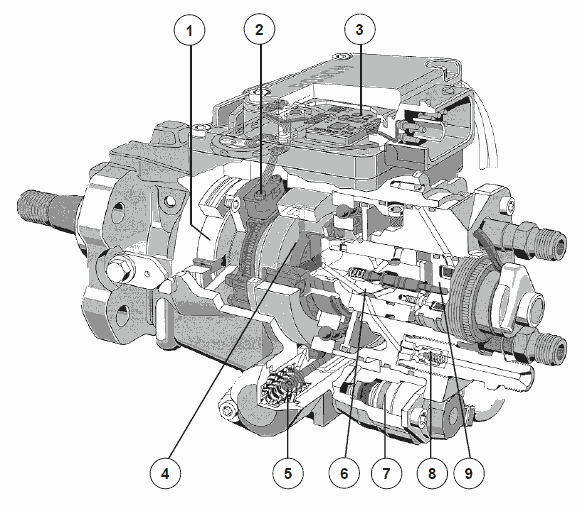 1
2
3
4
5
6
7
8
9