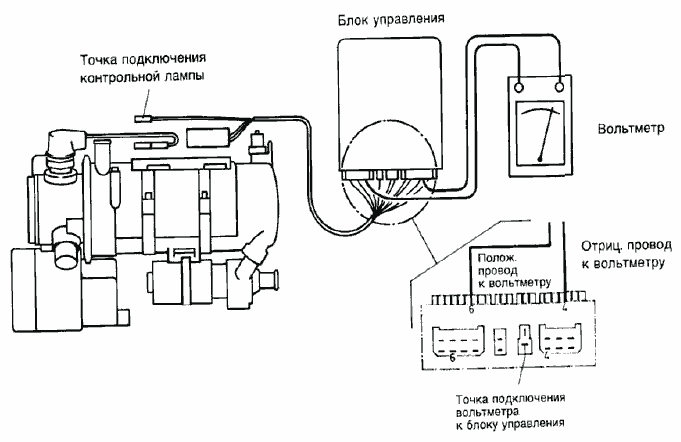 Блок управления

Точка подключения контрольной лампы

Вольтметр

Отриц. провод к вольтметру

Полож. провод к вольтметру

6

4

6

4

Точка подключения вольтметра к блоку управления