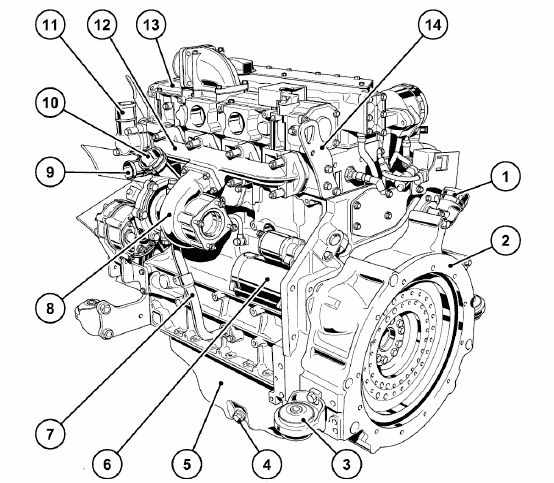 11
12
13
14
10
9
1
2
8
7
6
5
4
3