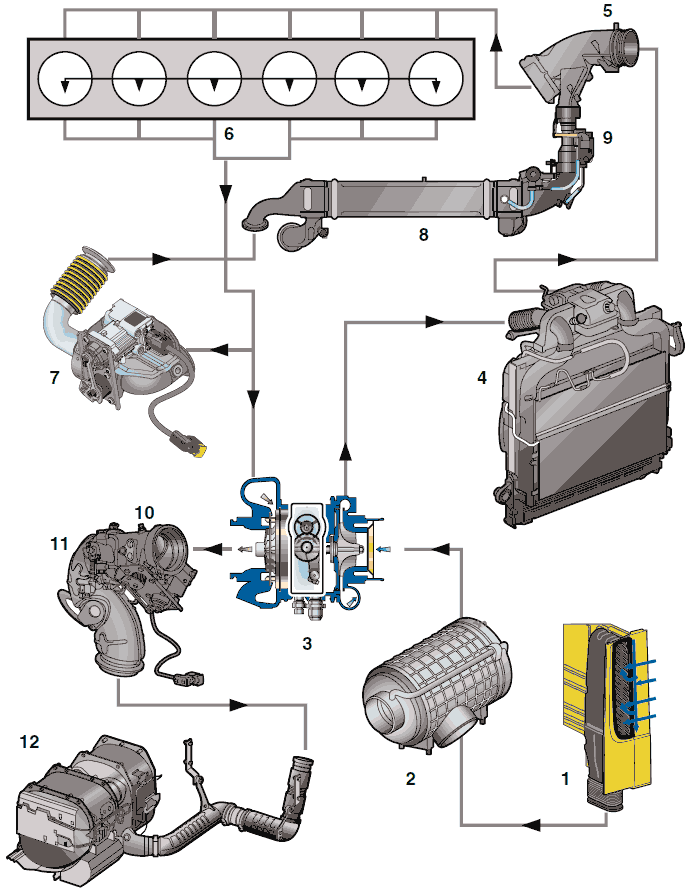 5
6
9
8
7
4
10
11
3
2
1
12