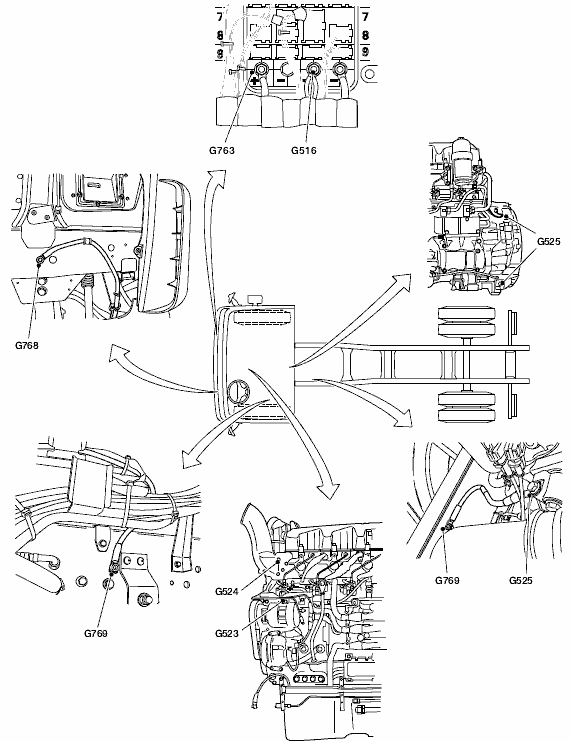 7
8
9
7
8
9
G763
G516
G525
G768
G769
G524
G523
G769
G525