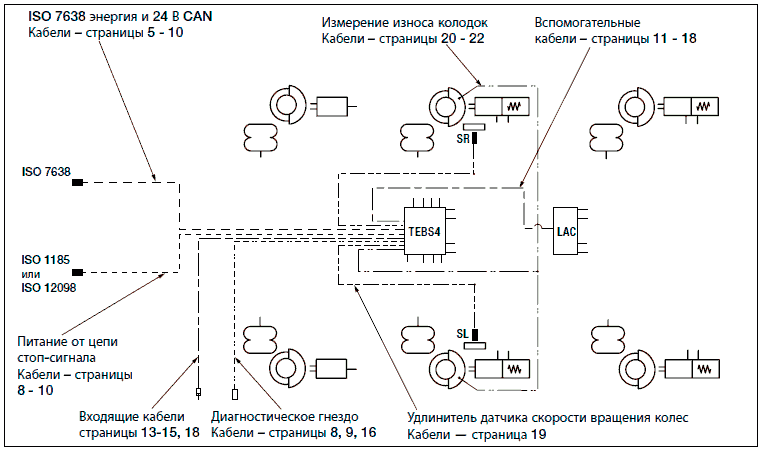 ISO 7638 энергия и 24 В CAN
Кабели – страницы 5 - 10

Измерение износа колодок
Кабели – страницы 20 - 22

Вспомогательные
кабели – страницы 11 - 18

SR

ISO 7638

TEBS4

LAC

ISO 1185
или
ISO 12098

SL

Питание от цепи стоп-сигнала
Кабели – страницы 8 - 10

Входящие кабели
страницы 13-15, 18

Диагностическое гнездо
Кабели – страницы 8, 9, 16

Удлинитель датчика скорости вращения колес
Кабели — страница 19