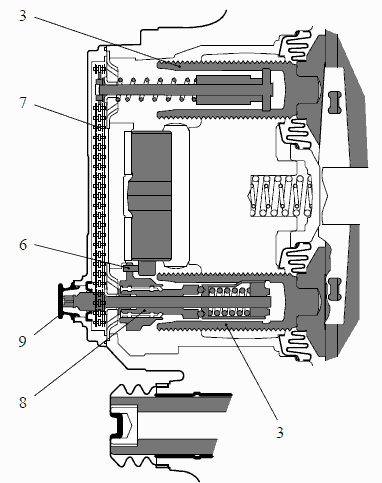 3
7
6
9
8
3