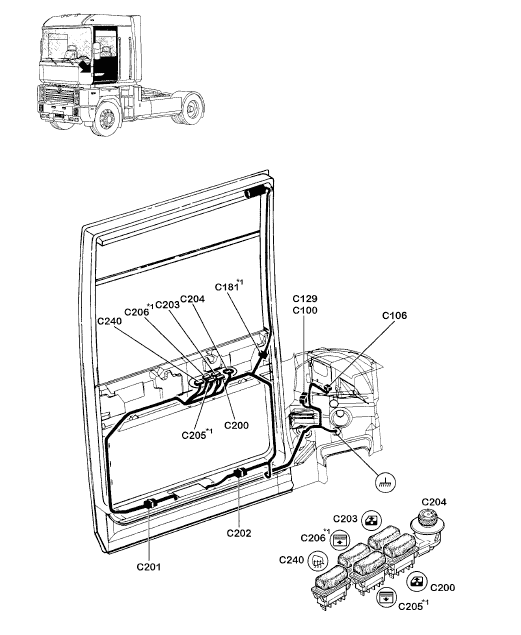 C181$^{*1}$
C206$^{*1}$ C203 C204
C240
C129
C100
C106
C205$^{*1}$
C200
C202
C201
C204
C203
C206$^{*1}$
C240
C200
C205$^{*1}$