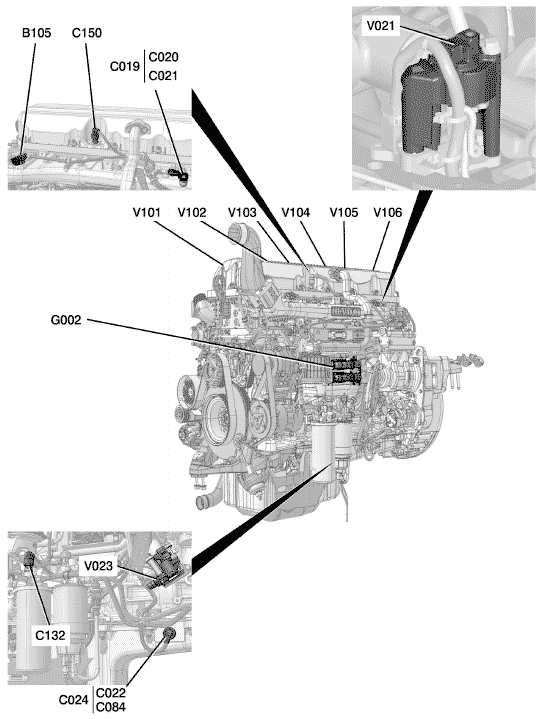 B105
C150
C019
C020
C021
V021
V101
V102
V103
V104
V105
V106
G002
V023
C132
C024
C022
C084