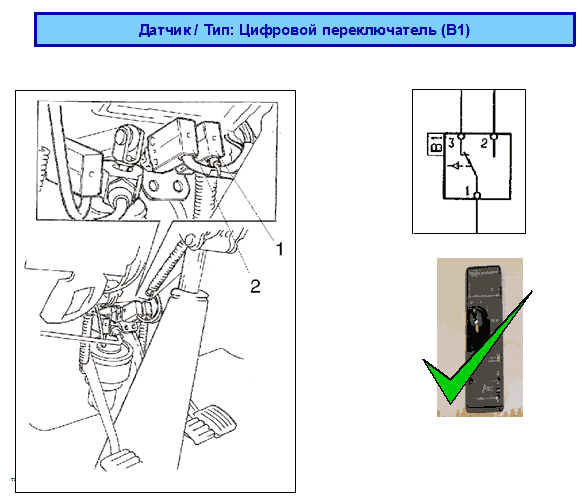 Датчик / Тип: Цифровой переключатель (B1)

1

2

B1

3

2

1