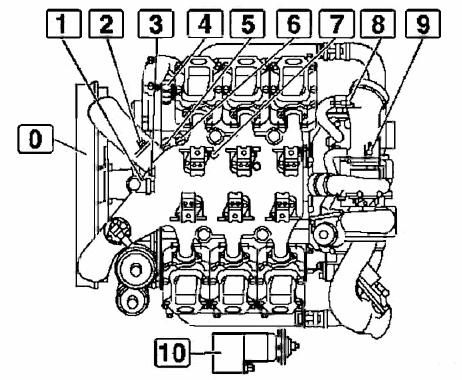 1
2
3
4
5
6
7
8
9
0
10