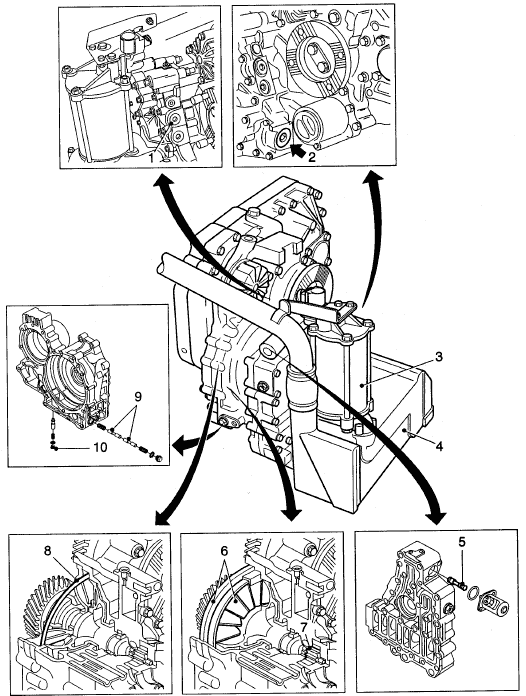 1
2
3
4
9
10
8
6
7
5