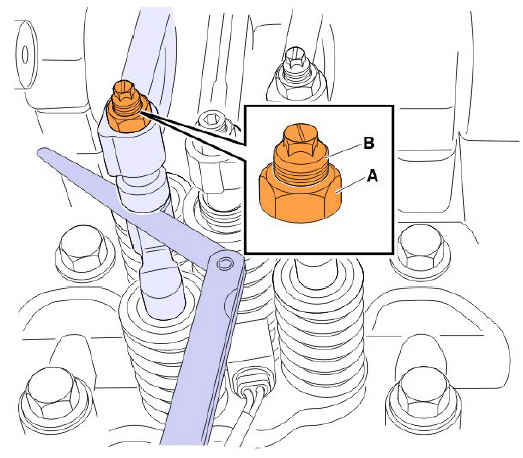 B
A