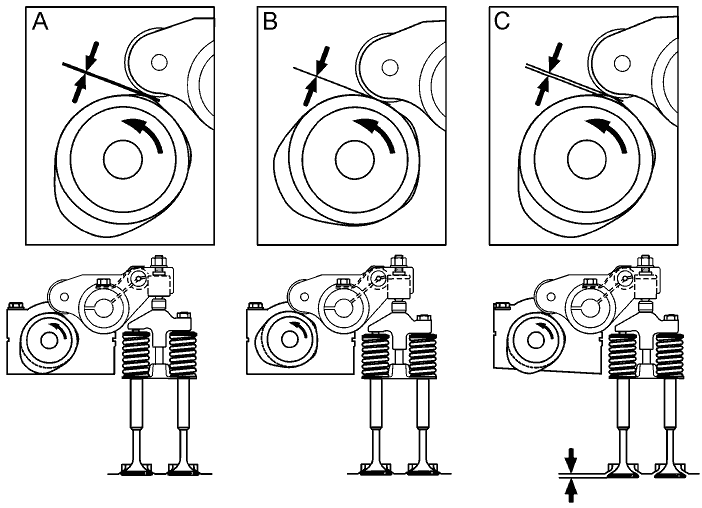 A

B

C