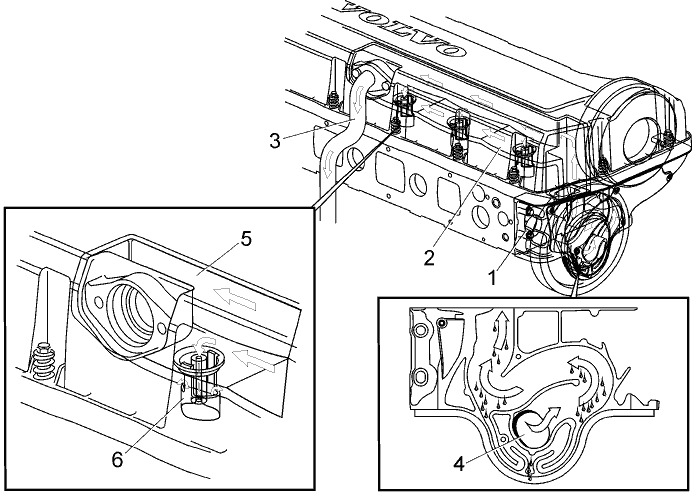 VOLVO

3

2

1

5

6

4