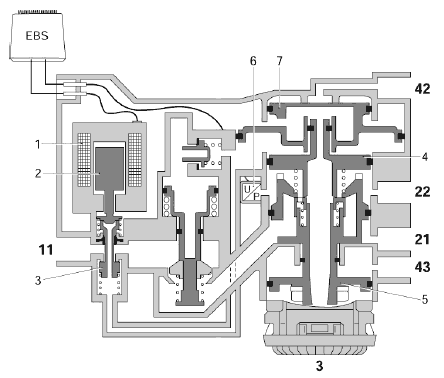 EBS
6
7
42
1
2
4
U
P
22
21
11
43
3
5
3