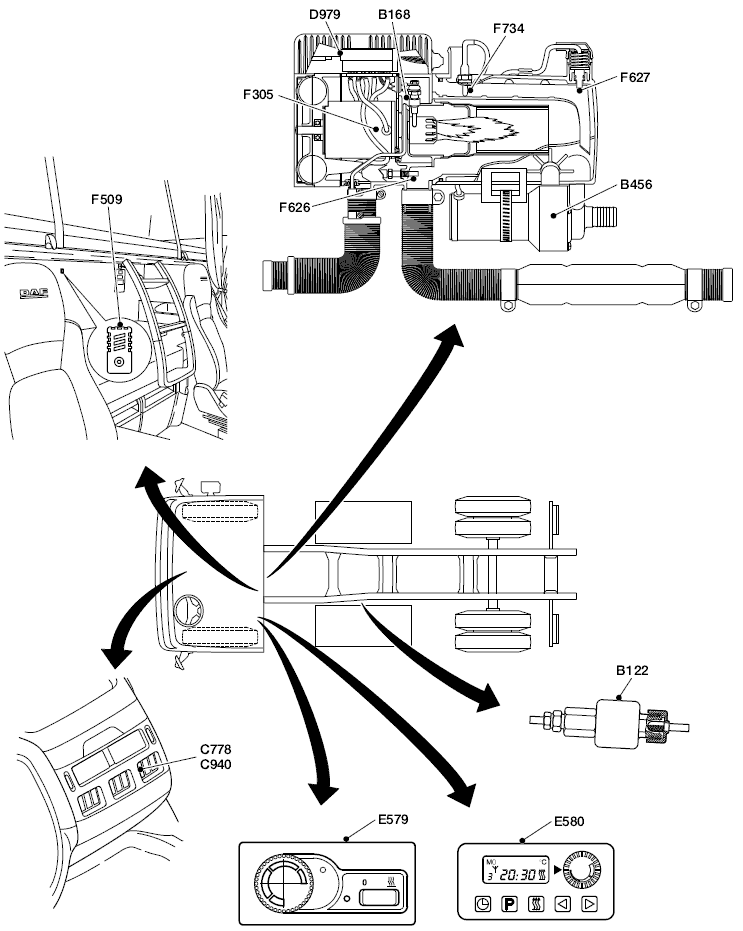 D979
B168
F734
F627
F305
F626
B456
F509
DAF
B122
C778
C940
E579
0
E580
MO
3
20:30
C
P