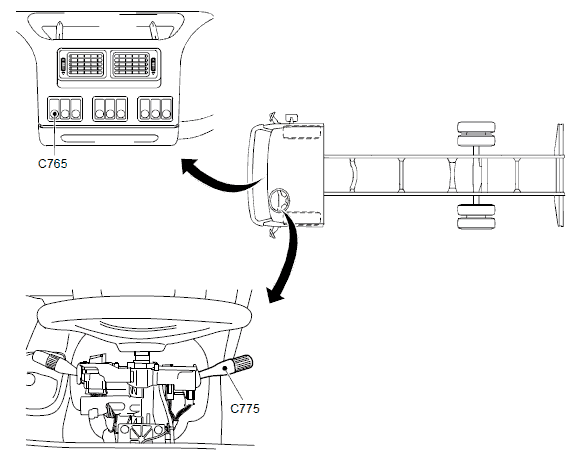 C765

C775