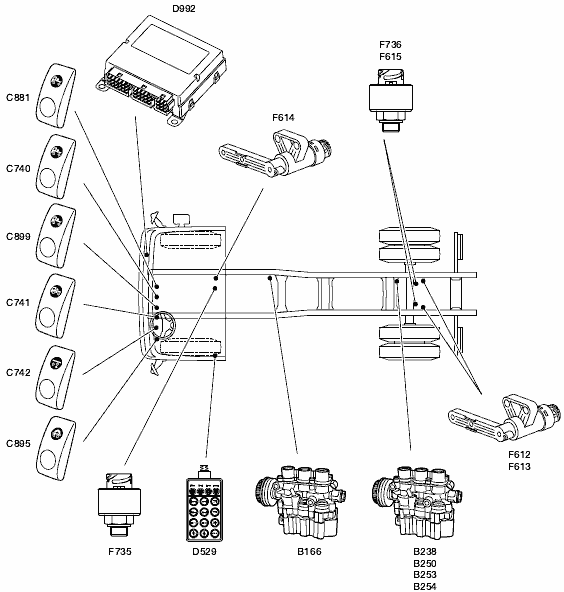 D992

F736
F615

F614

C881

C740

C899

C741

C742

C895

F612
F613

F735

D529

B166

B238
B250
B253
B254