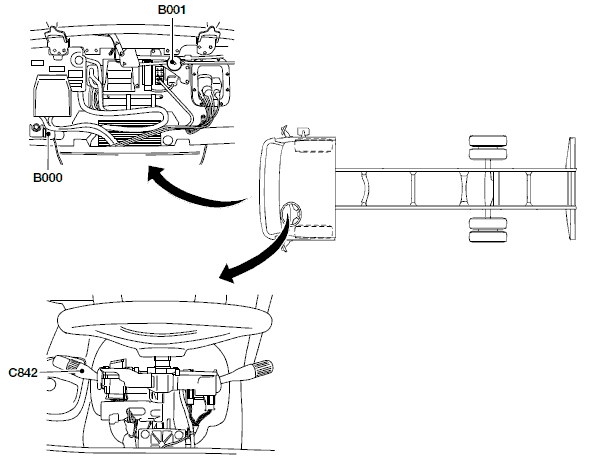 B001

B000

C842