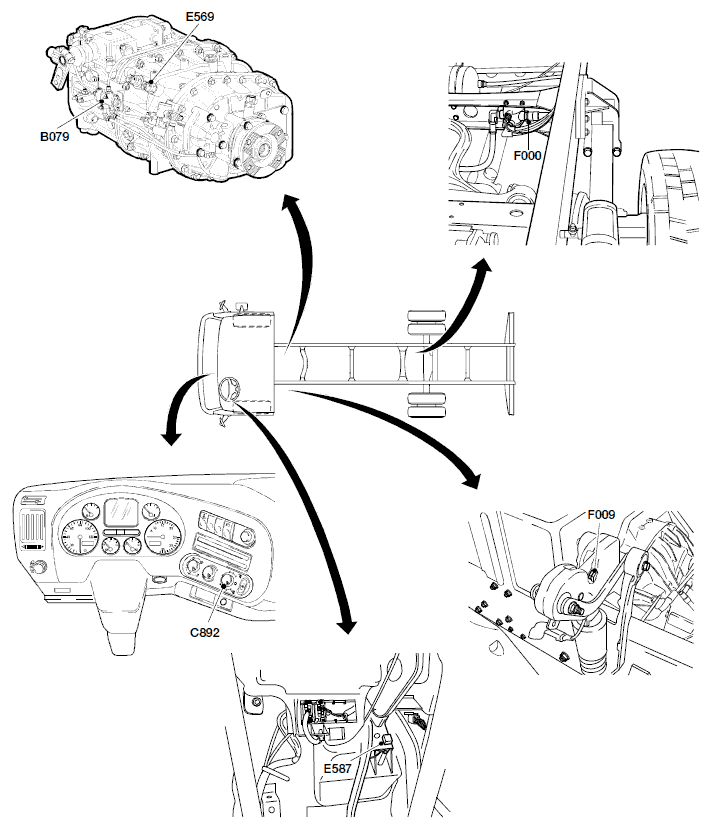 E569
B079
F000
F009
C892
E587