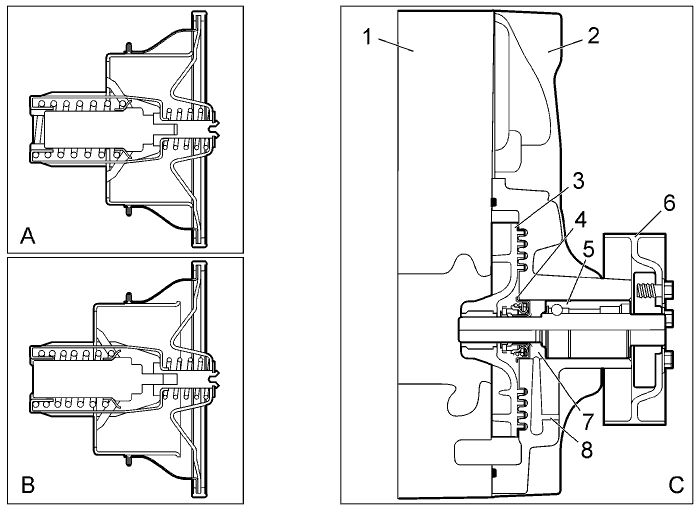 A

B

1

2

3

4

5

6

7

8

C