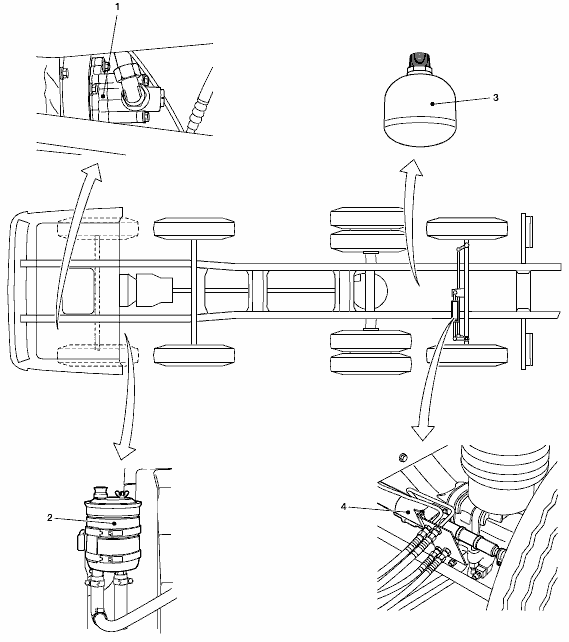 1

3

2

4