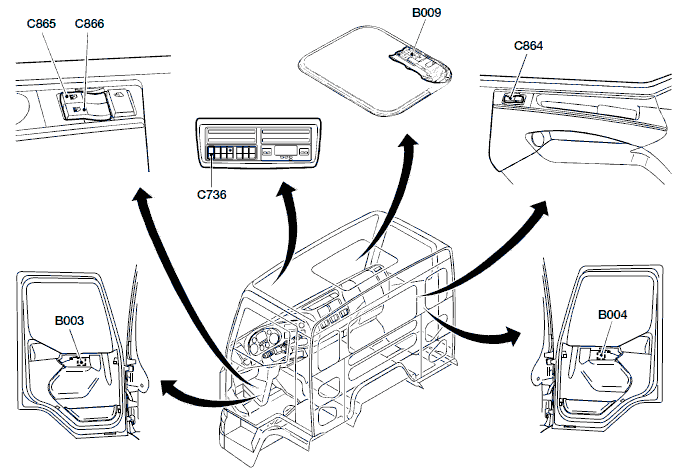 C865
C866
B009
C864
C736
B003
B004