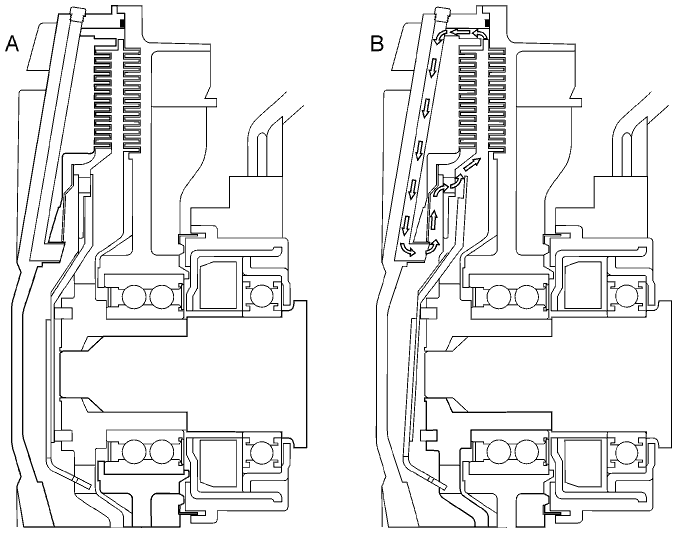 A

B