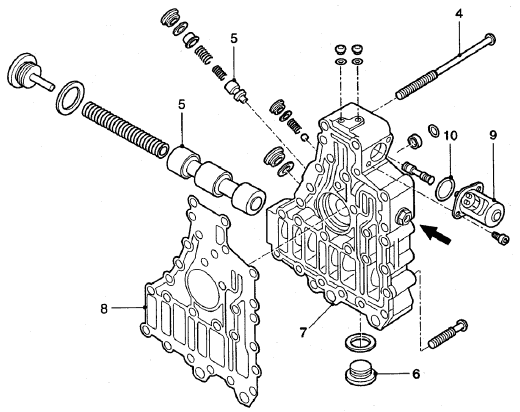 4
5
5
10
9
8
7
6