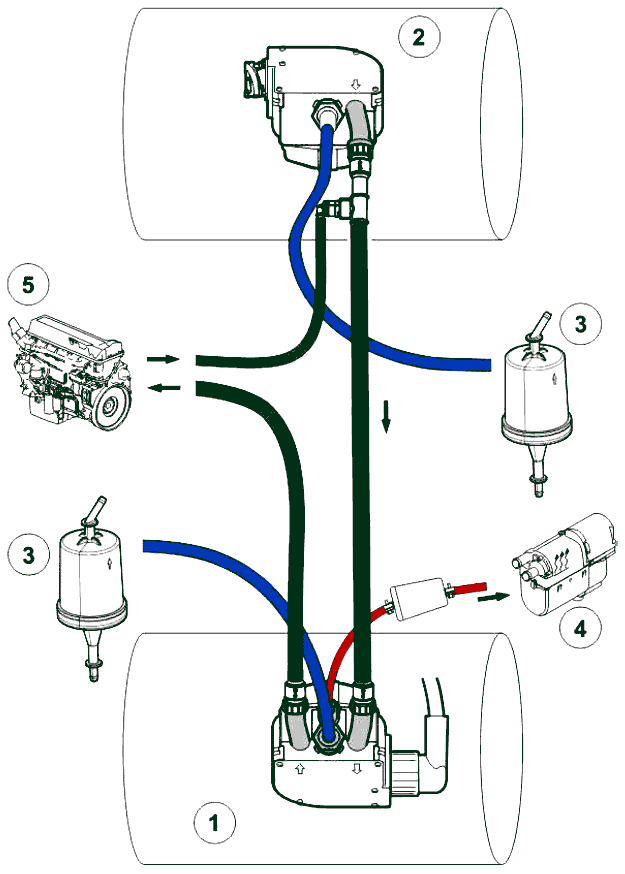 2

5

3

3

4

1