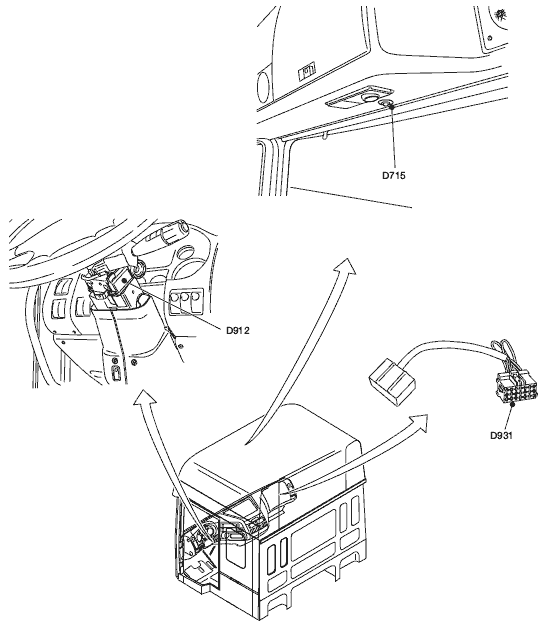 D715

D912

D931